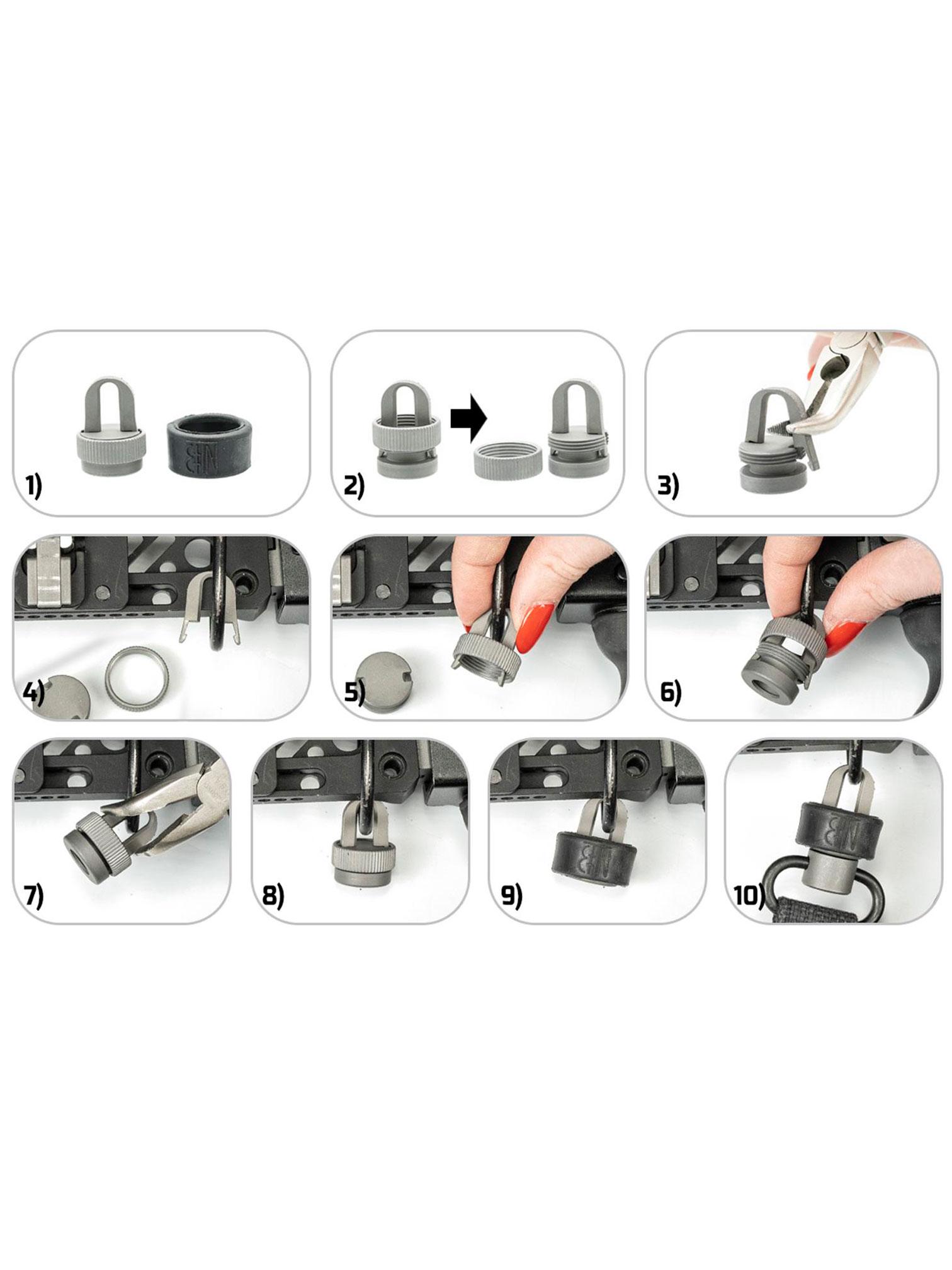 1)

2)

3)

4)

5)

6)

7)

8)

9)

10)