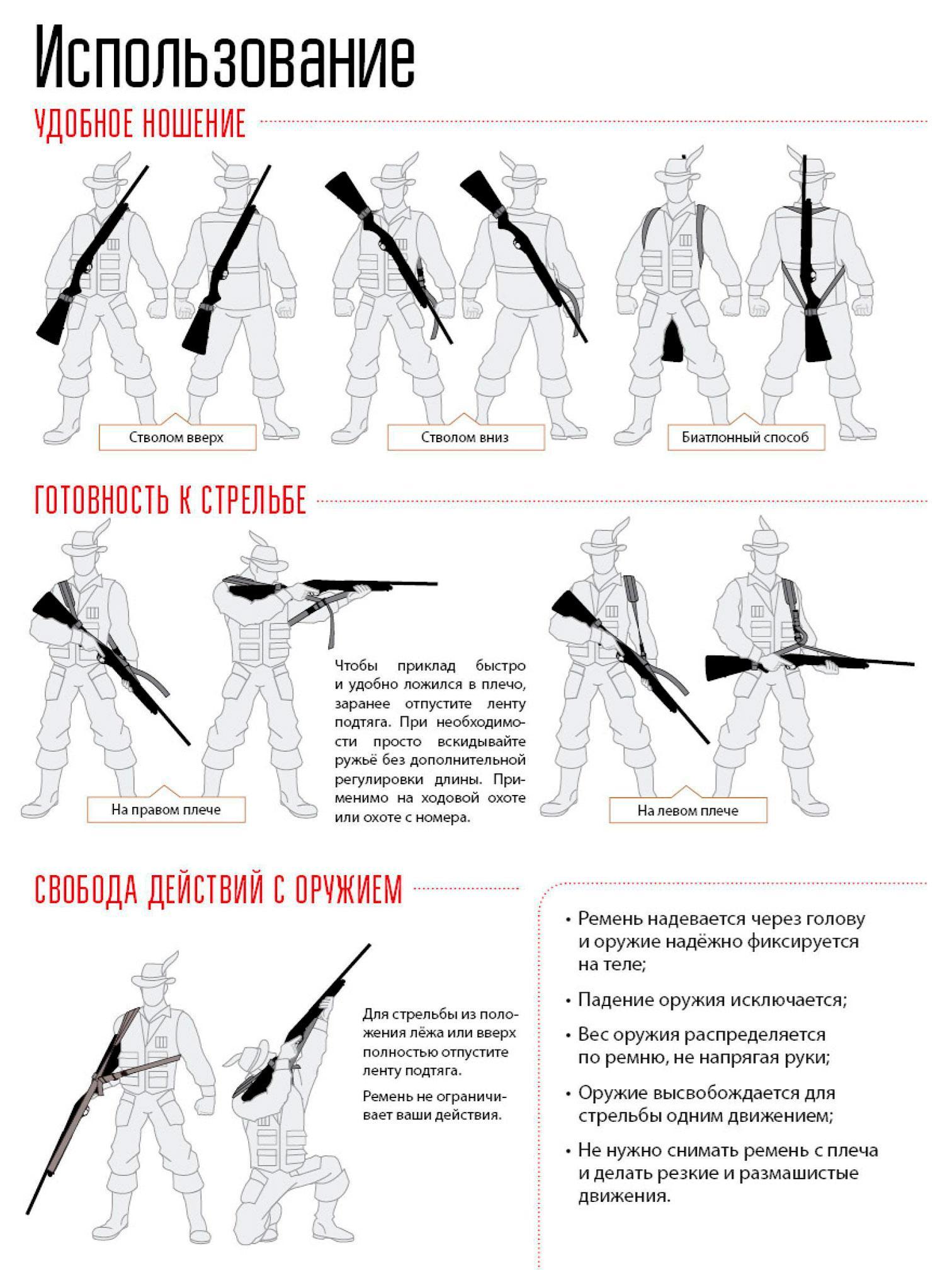 Использование

УДОБНОЕ НОШЕНИЕ

Стволом вверх

Стволом вниз

Биатлонный способ

ГОТОВНОСТЬ К СТРЕЛЬБЕ

На правом плече

Чтобы приклад быстро и удобно ложился в плечо, заранее отпустите ленту подтяга. При необходимости просто вскидывайте ружьё без дополнительной регулировки длины. Применимо на ходовой охоте или охоте с номера.

На левом плече

СВОБОДА ДЕЙСТВИЙ С ОРУЖИЕМ

Для стрельбы из положения лёжа или вверх полностью отпустите ленту подтяга.

Ремень не ограничивает ваши действия.

• Ремень надевается через голову и оружие надёжно фиксируется на теле;

• Падение оружия исключается;

• Вес оружия распределяется по ремню, не напрягая руки;

• Оружие высвобождается для стрельбы одним движением;

• Не нужно снимать ремень с плеча и делать резкие и размашистые движения.