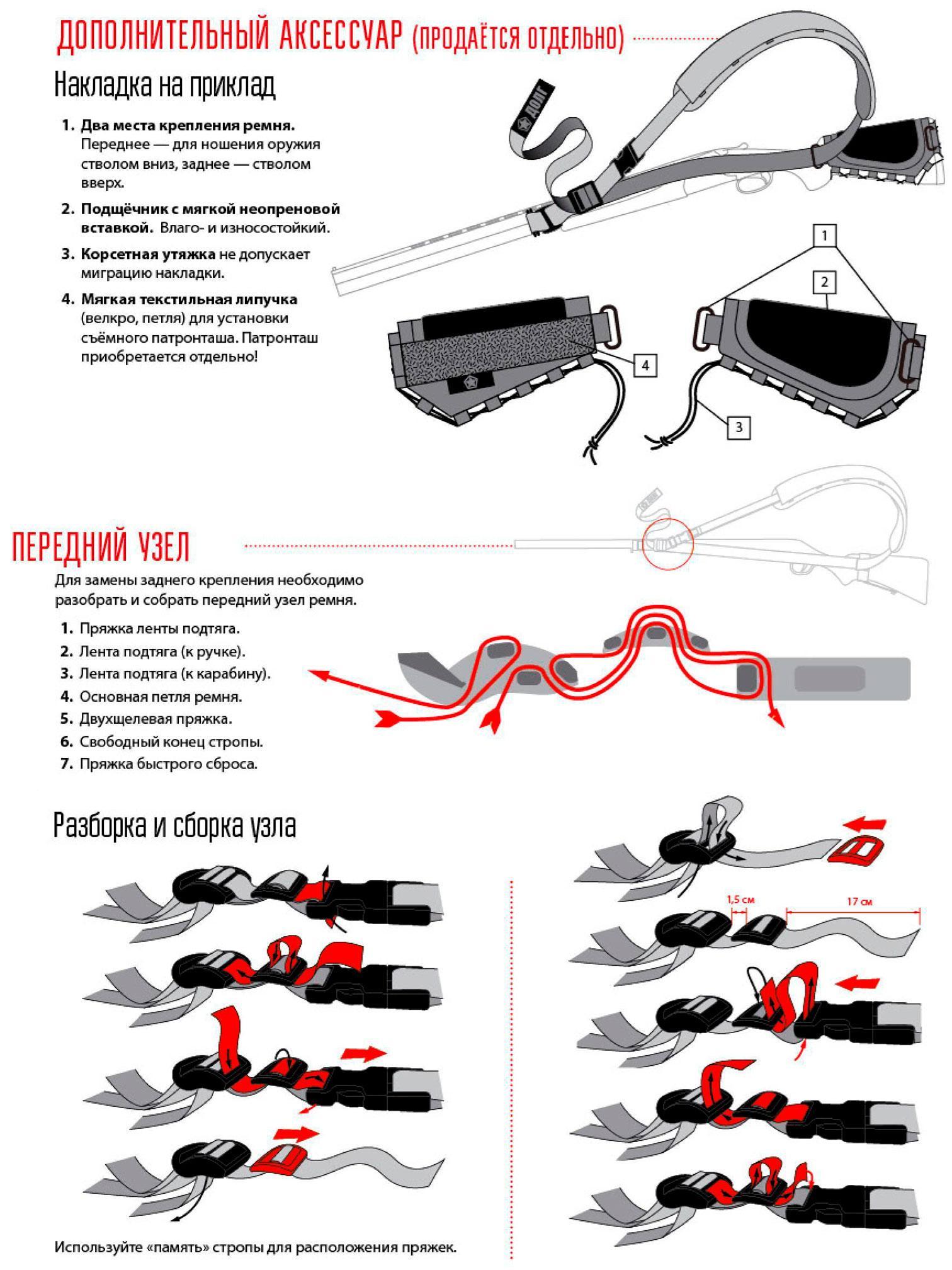 ДОПОЛНИТЕЛЬНЫЙ АКСЕССУАР (ПРОДАЁТСЯ ОТДЕЛЬНО)

Накладка на приклад

1. **Два места крепления ремня.** Переднее — для ношения оружия стволом вниз, заднее — стволом вверх.
2. **Подщёчник с мягкой неопреновой вставкой.** Влаго- и износостойкий.
3. **Корсетная утяжка** не допускает миграцию накладки.
4. **Мягкая текстильная липучка** (велкро, петля) для установки съёмного патронташа. Патронташ приобретается отдельно!

ДОЛГ

1
2
4
3

ПЕРЕДНИЙ УЗЕЛ

Для замены заднего крепления необходимо разобрать и собрать передний узел ремня.

1. Пряжка ленты подтяга.
2. Лента подтяга (к ручке).
3. Лента подтяга (к карабину).
4. Основная петля ремня.
5. Двухщелевая пряжка.
6. Свободный конец стропы.
7. Пряжка быстрого сброса.

Разборка и сборка узла

1,5 см
17 см

Используйте «память» стропы для расположения пряжек.