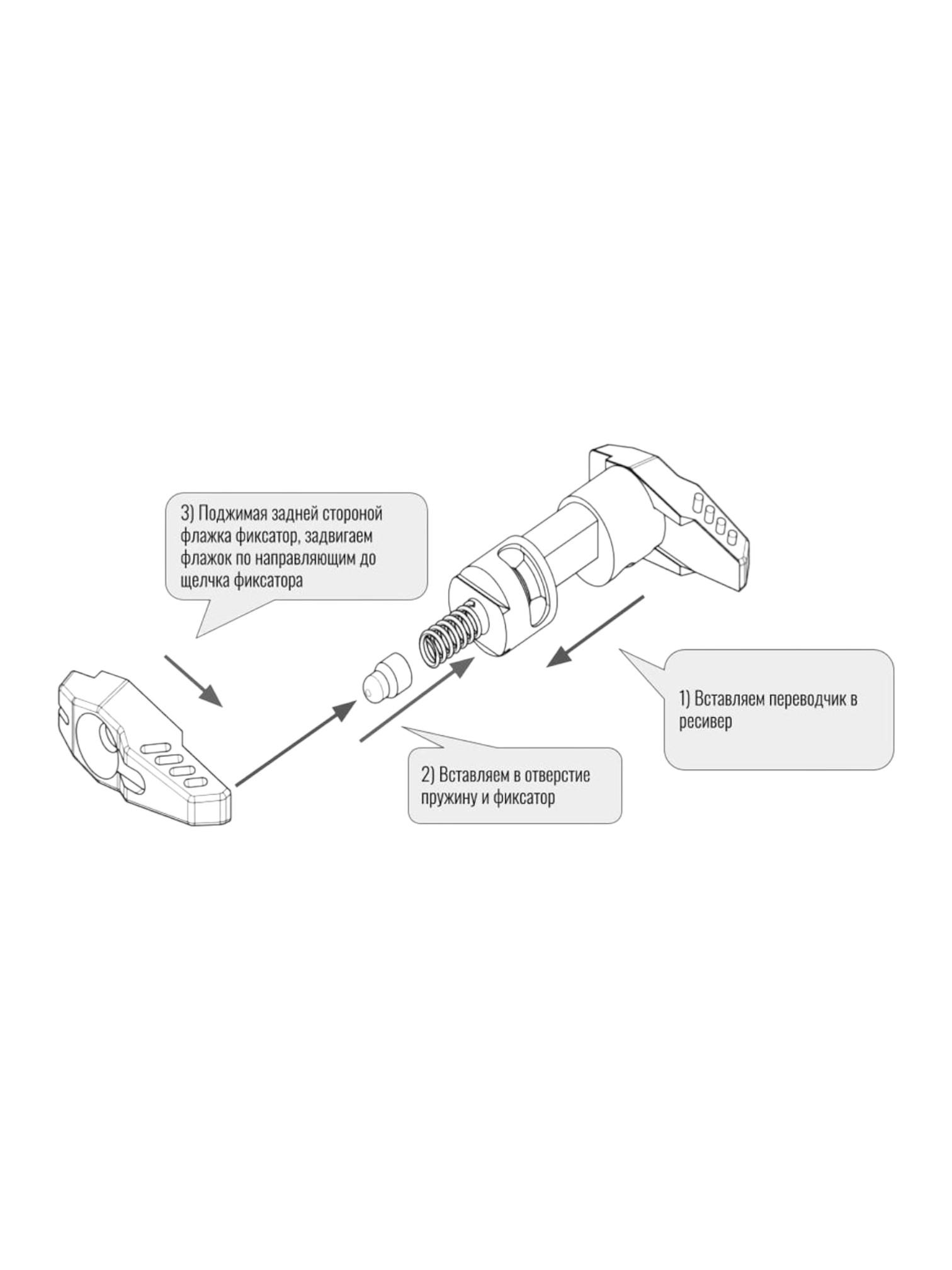 3) Поджимая задней стороной флажка фиксатор, задвигаем флажок по направляющим до щелчка фиксатора

1) Вставляем переводчик в ресивер

2) Вставляем в отверстие пружину и фиксатор